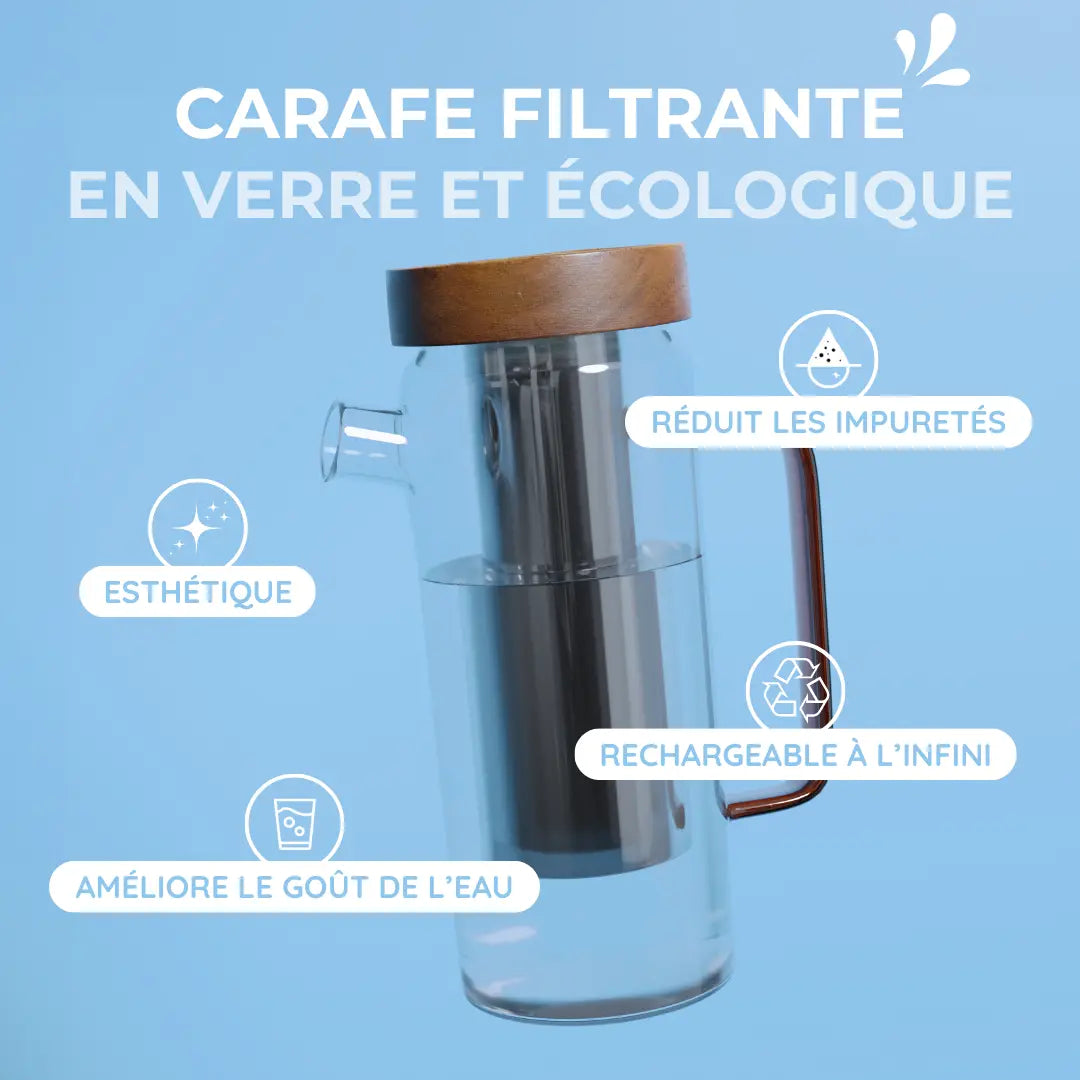 CARAFE FILTRANTE
EN VERRE ET ÉCOLOGIQUE

RÉDUIT LES IMPURETÉS

ESTHÉTIQUE

RECHARGEABLE À L'INFINI

AMÉLIORE LE GOÛT DE L'EAU